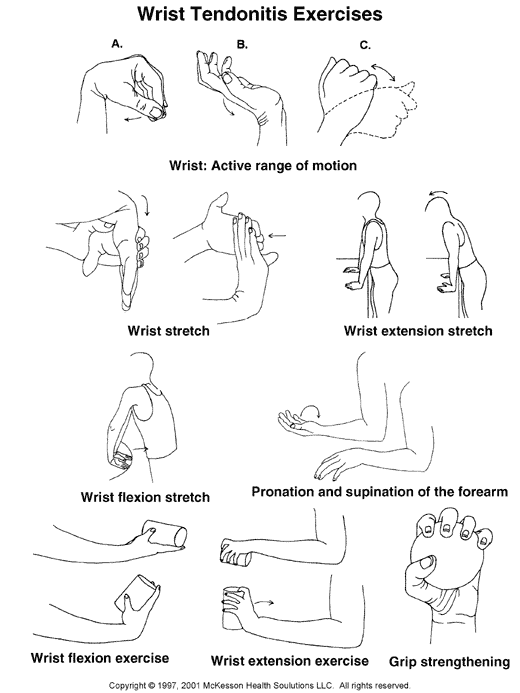 Wrist Tendonitis Exercises

A.

B.

C.

Wrist: Active range of motion

Wrist stretch

Wrist extension stretch

Wrist flexion stretch

Pronation and supination of the forearm

Wrist flexion exercise

Wrist extension exercise

Grip strengthening

Copyright © 1997, 2001 McKesson Health Soulutions LLC. All rights reserved.